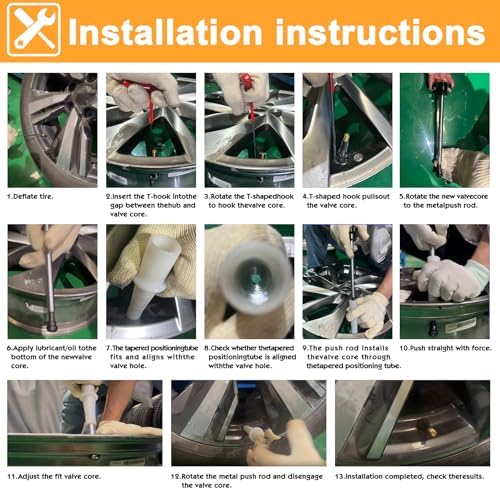 Installation instructions

1.Deflate tire.

2.Insert the T-hook intothe gap between thehub and valve core.

3.Rotate the T-shapedhook to hook thevalve core.

4.T-shaped hook pullsout the valve core.

5.Rotate the new valvecore to the metalpush rod.

6.Apply lubricant/oil tothe bottom of the newvalve core.

7.The tapered positioningtube fits and aligns withthe valve hole.

8.Check whether thetapered positioningtube is aligned withthe valve hole.

9.The push rod installs thevalve core through thetapered positioning tube.

10.Push straight with force.

11.Adjust the fit valve core.

12.Rotate the metal push rod and disengage the valve core.

13.Installation completed, check theresults.