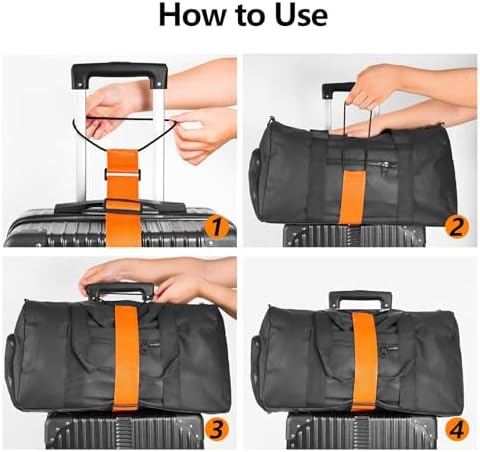 How to Use

1

2

3

4