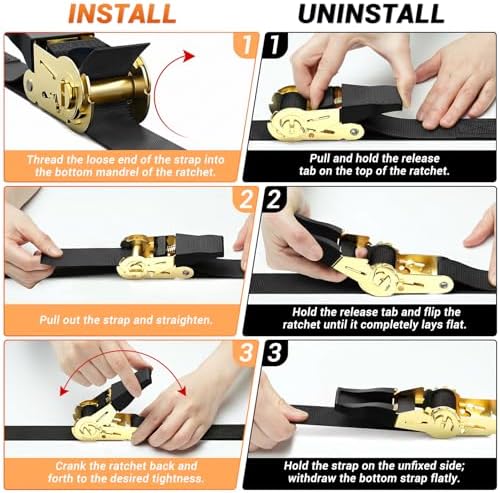 INSTALL

1

Thread the loose end of the strap into the bottom mandrel of the ratchet.

2

Pull out the strap and straighten.

3

Crank the ratchet back and forth to the desired tightness.

UNINSTALL

1

Pull and hold the release tab on the top of the ratchet.

2

Hold the release tab and flip the ratchet until it completely lays flat.

3

Hold the strap on the unfixed side; withdraw the bottom strap flatly.