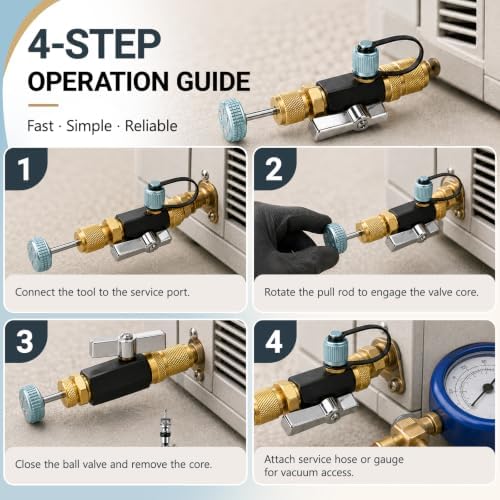 4-STEP
OPERATION GUIDE

Fast · Simple · Reliable

1

Connect the tool to the service port.

2

Rotate the pull rod to engage the valve core.

3

Close the ball valve and remove the core.

4

Attach service hose or gauge for vacuum access.