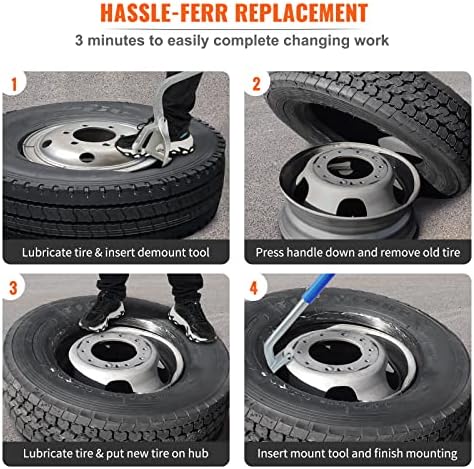 HASSLE-FERR REPLACEMENT

3 minutes to easily complete changing work

1

Lubricate tire & insert demount tool

2

Press handle down and remove old tire

3

Lubricate tire & put new tire on hub

4

Insert mount tool and finish mounting