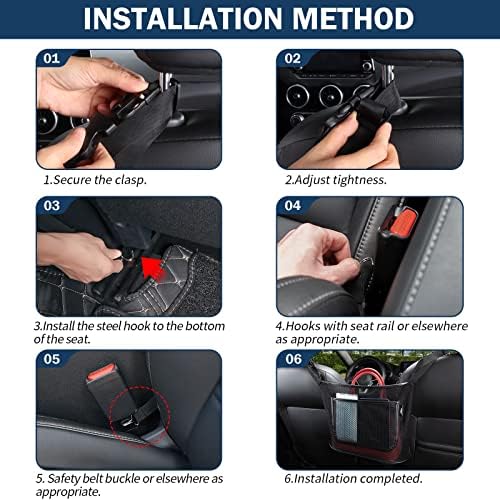 INSTALLATION METHOD

01

1.Secure the clasp.

02

2.Adjust tightness.

03

3.Install the steel hook to the bottom of the seat.

04

4.Hooks with seat rail or elsewhere as appropriate.

05

5. Safety belt buckle or elsewhere as appropriate.

06

6.Installation completed.