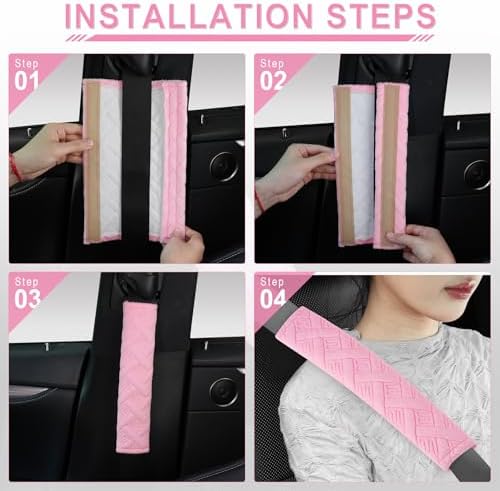 INSTALLATION STEPS

Step
01

Step
02

Step
03

Step
04