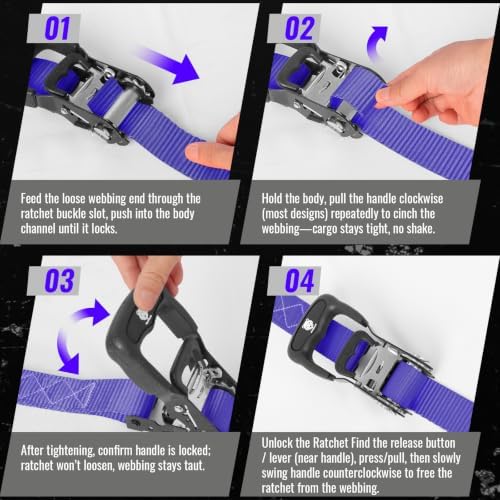 01

Feed the loose webbing end through the ratchet buckle slot, push into the body channel until it locks.

02

Hold the body, pull the handle clockwise (most designs) repeatedly to cinch the webbing—cargo stays tight, no shake.

03

After tightening, confirm handle is locked; ratchet won't loosen, webbing stays taut.

04

Unlock the Ratchet Find the release button / lever (near handle), press/pull, then slowly swing handle counterclockwise to free the ratchet from the webbing.