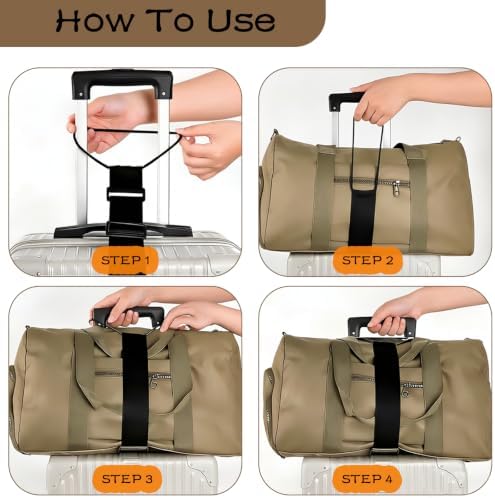 How To Use

STEP 1

STEP 2

STEP 3

STEP 4