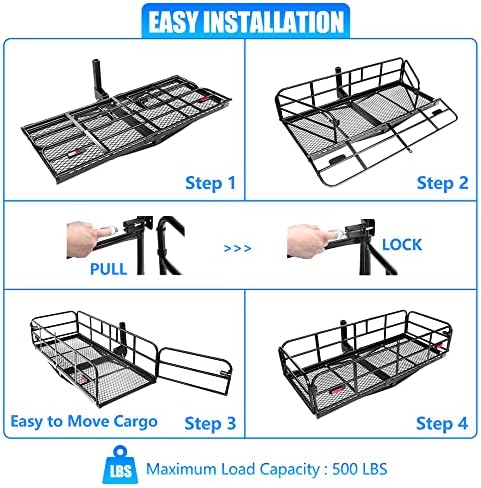 EASY INSTALLATION

Step 1

Step 2

PULL

>>>

LOCK

Easy to Move Cargo

Step 3

Step 4

LBS

Maximum Load Capacity : 500 LBS