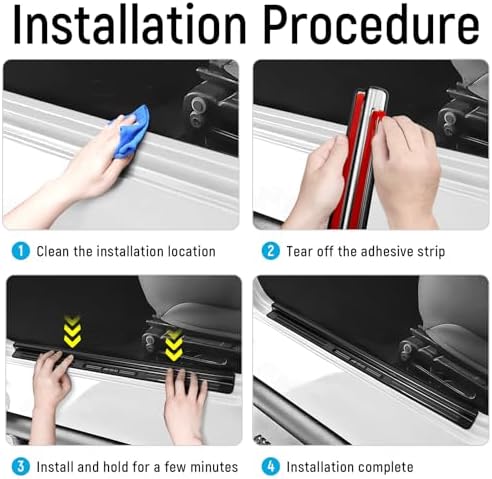 Installation Procedure

1 Clean the installation location

2 Tear off the adhesive strip

3 Install and hold for a few minutes

4 Installation complete