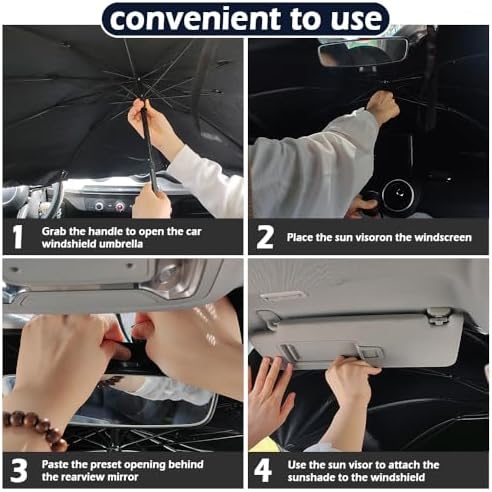 convenient to use

1 Grab the handle to open the car windshield umbrella

2 Place the sun visoron the windscreen

3 Paste the preset opening behind the rearview mirror

4 Use the sun visor to attach the sunshade to the windshield