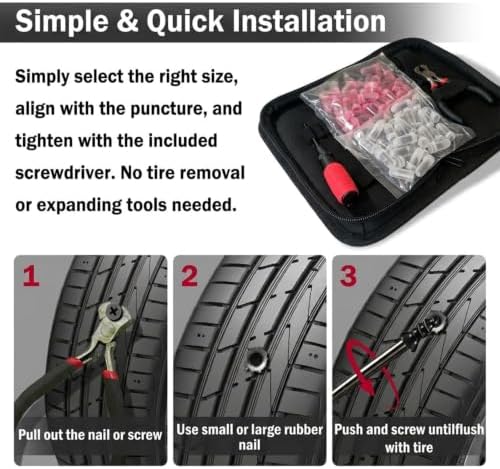 Simple & Quick Installation

Simply select the right size, align with the puncture, and tighten with the included screwdriver. No tire removal or expanding tools needed.

1

Pull out the nail or screw

2

Use small or large rubber nail

3

Push and screw untilflush with tire