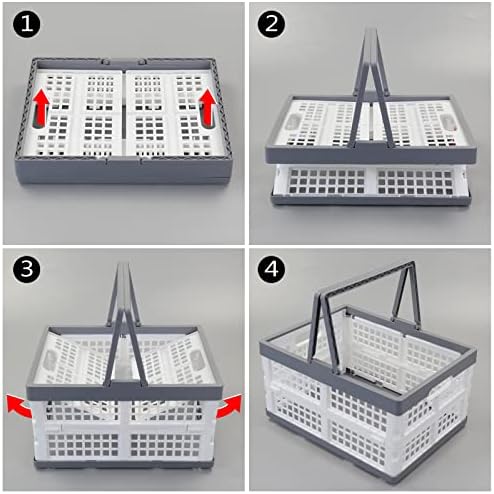 1

2

3

4