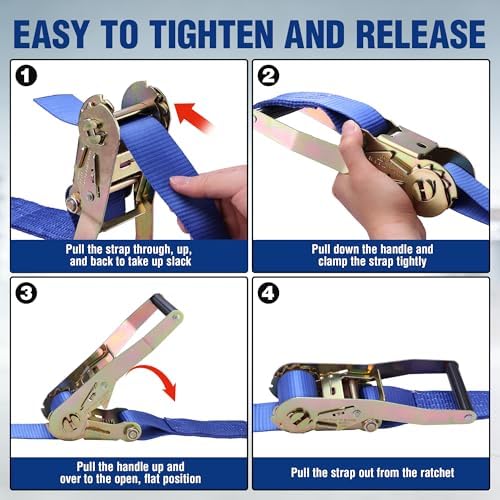 EASY TO TIGHTEN AND RELEASE

1

Pull the strap through, up, and back to take up slack

2

Pull down the handle and clamp the strap tightly

3

Pull the handle up and over to the open, flat position

4

Pull the strap out from the ratchet