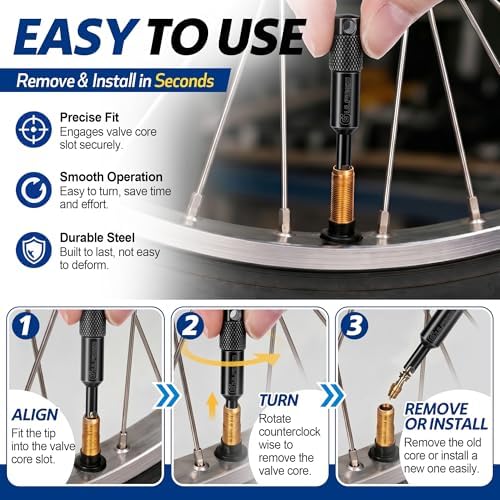 EASY TO USE

Remove & Install in Seconds

Precise Fit
Engages valve core slot securely.

Smooth Operation
Easy to turn, save time and effort.

Durable Steel
Built to last, not easy to deform.

1
ALIGN
Fit the tip into the valve core slot.

2
TURN
Rotate counterclock wise to remove the valve core.

3
REMOVE OR INSTALL
Remove the old core or install a new one easily.