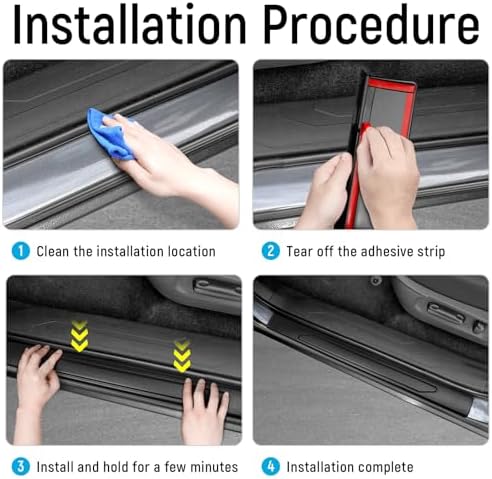 Installation Procedure

1 Clean the installation location

2 Tear off the adhesive strip

3 Install and hold for a few minutes

4 Installation complete