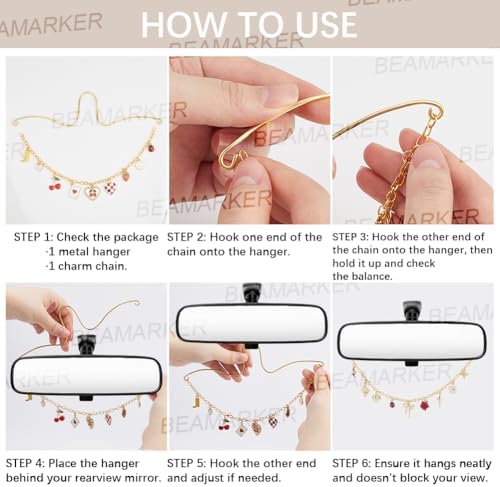 HOW TO USE

STEP 1: Check the package
·1 metal hanger
·1 charm chain.

STEP 2: Hook one end of the chain onto the hanger.

STEP 3: Hook the other end of the chain onto the hanger, then hold it up and check the balance.

STEP 4: Place the hanger behind your rearview mirror.

STEP 5: Hook the other end and adjust if needed.

STEP 6: Ensure it hangs neatly and doesn't block your view.

BEAMARKER