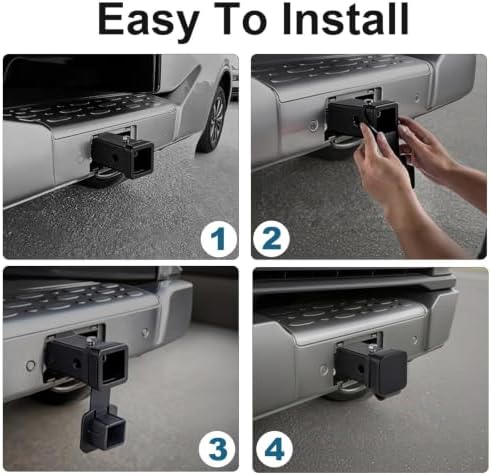 Easy To Install

1

2

3

4