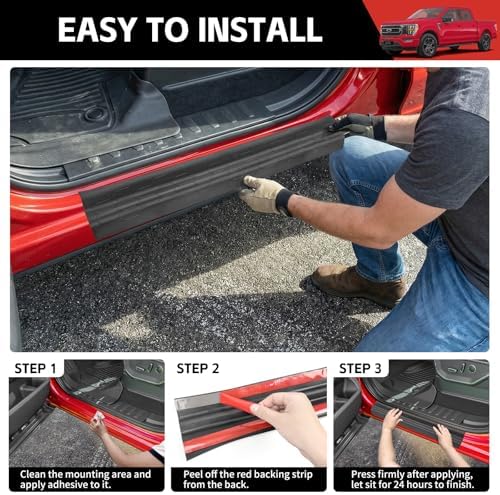 EASY TO INSTALL

STEP 1

Clean the mounting area and apply adhesive to it.

STEP 2

Peel off the red backing strip from the back.

STEP 3

Press firmly after applying, let sit for 24 hours to finish.