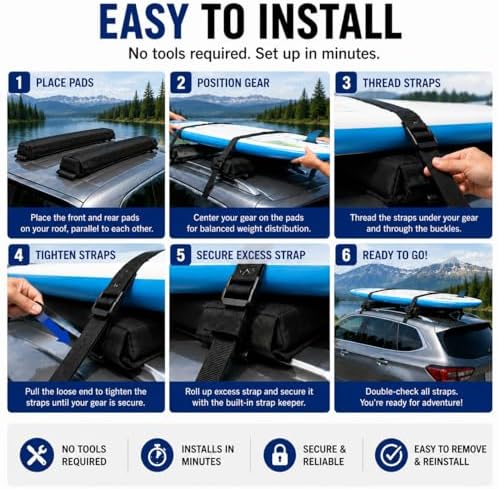 EASY TO INSTALL

No tools required. Set up in minutes.

1 PLACE PADS

Place the front and rear pads on your roof, parallel to each other.

2 POSITION GEAR

Center your gear on the pads for balanced weight distribution.

3 THREAD STRAPS

Thread the straps under your gear and through the buckles.

4 TIGHTEN STRAPS

Pull the loose end to tighten the straps until your gear is secure.

5 SECURE EXCESS STRAP

Roll up excess strap and secure it with the built-in strap keeper.

6 READY TO GO!

Double-check all straps. You're ready for adventure!

NO TOOLS REQUIRED

INSTALLS IN MINUTES

SECURE & RELIABLE

EASY TO REMOVE & REINSTALL