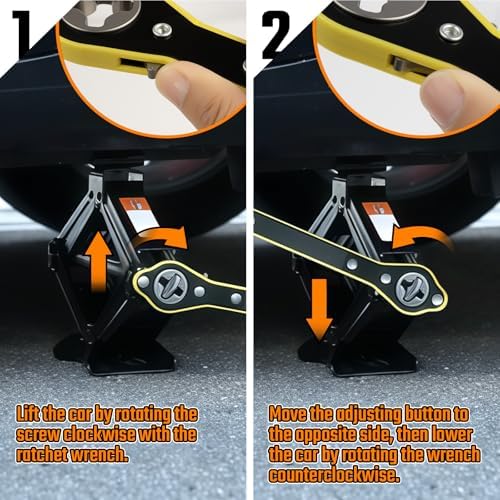 1

Lift the car by rotating the screw clockwise with the ratchet wrench.

2

Move the adjusting button to the opposite side, then lower the car by rotating the wrench counterclockwise.