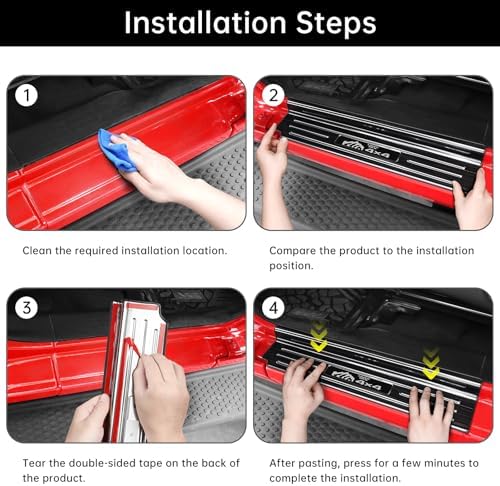 Installation Steps

1

Clean the required installation location.

2

4x4

Compare the product to the installation position.

3

Tear the double-sided tape on the back of the product.

4

4x4

After pasting, press for a few minutes to complete the installation.