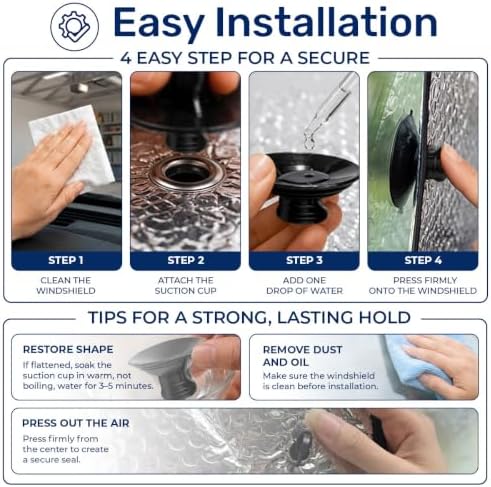 Easy Installation

4 EASY STEP FOR A SECURE

STEP 1

CLEAN THE WINDSHIELD

STEP 2

ATTACH THE SUCTION CUP

STEP 3

ADD ONE DROP OF WATER

STEP 4

PRESS FIRMLY ONTO THE WINDSHIELD

TIPS FOR A STRONG, LASTING HOLD

RESTORE SHAPE

If flattened, soak the suction cup in warm, not boiling, water for 3–5 minutes.

REMOVE DUST AND OIL

Make sure the windshield is clean before installation.

PRESS OUT THE AIR

Press firmly from the center to create a secure seal.