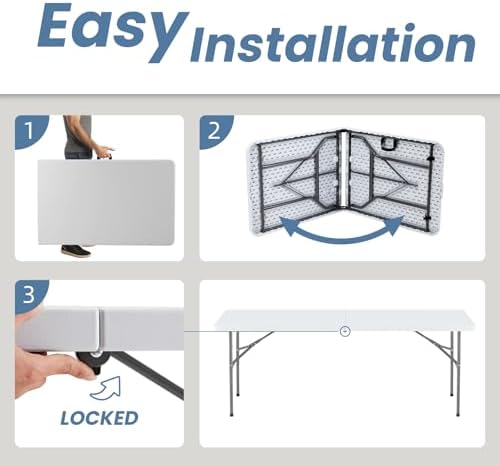 Easy Installation

1

2

3

LOCKED