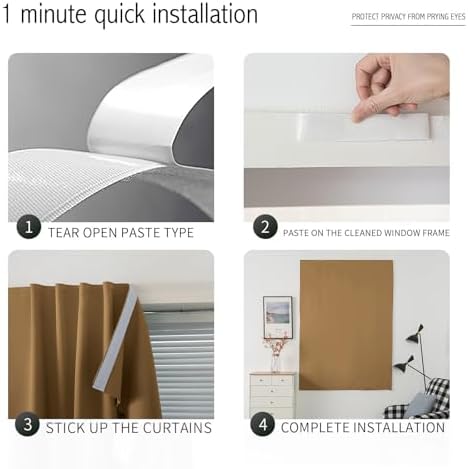 1 minute quick installation

PROTECT PRIVACY FROM PRYING EYES

1 TEAR OPEN PASTE TYPE

2 PASTE ON THE CLEANED WINDOW FRAME

3 STICK UP THE CURTAINS

4 COMPLETE INSTALLATION