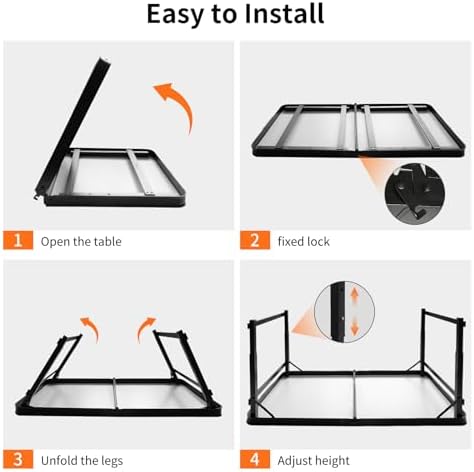 Easy to Install

1 Open the table

2 fixed lock

3 Unfold the legs

4 Adjust height