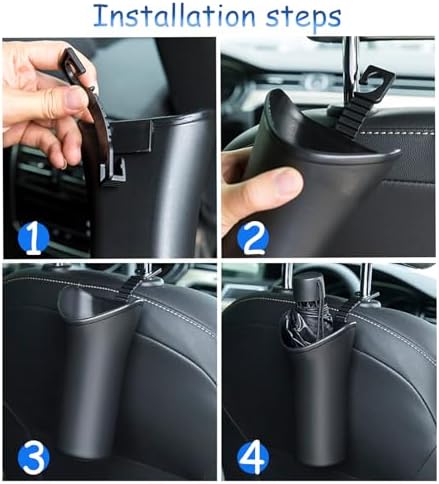 Installation steps

1

2

3

4