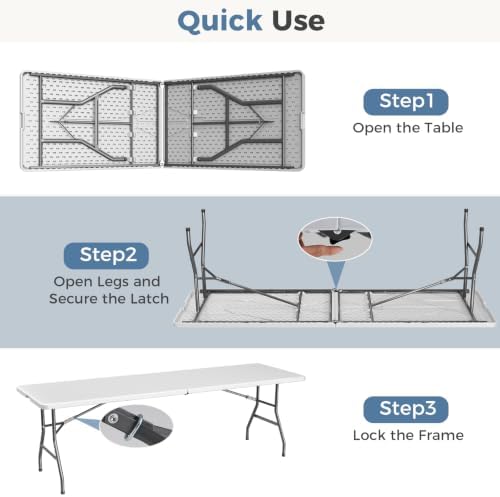 Quick Use

Step1
Open the Table

Step2
Open Legs and
Secure the Latch

Step3
Lock the Frame